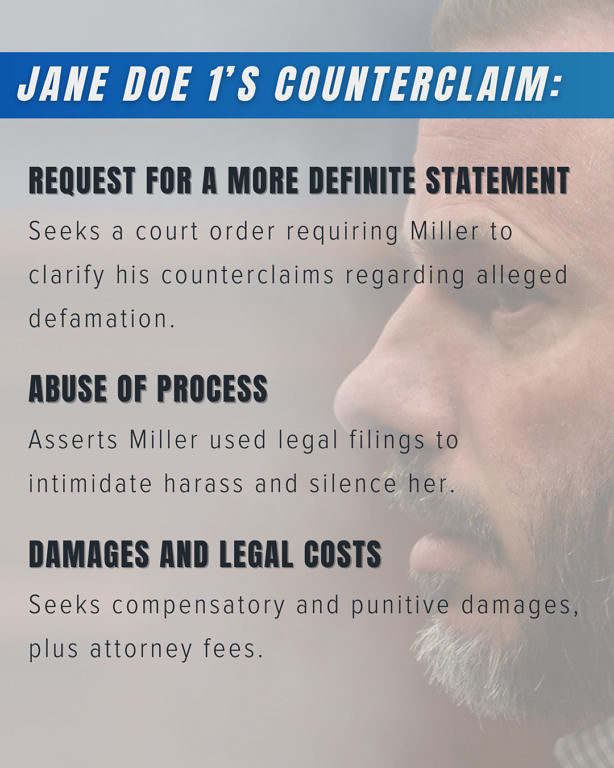 JANE DOE 1'S COUNTERCLAIM:

REQUEST FOR A MORE DEFINITE STATEMENT

Seeks a court order requiring Miller to clarify his counterclaims regarding alleged defamation.

ABUSE OF PROCESS

Asserts Miller used legal filings to intimidate harass and silence her.

DAMAGES AND LEGAL COSTS

Seeks compensatory and punitive damages, plus attorney fees.